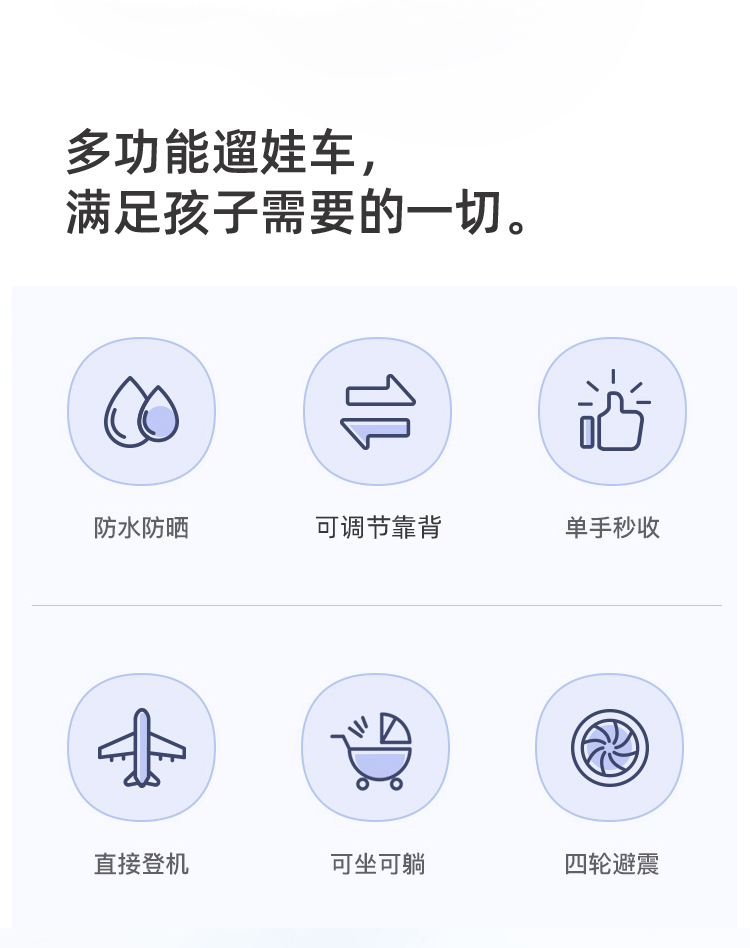 多功能遛娃车，
满足孩子需要的一切。

防水防晒

可调节靠背

单手秒收

直接登机

可坐可躺

四轮避震